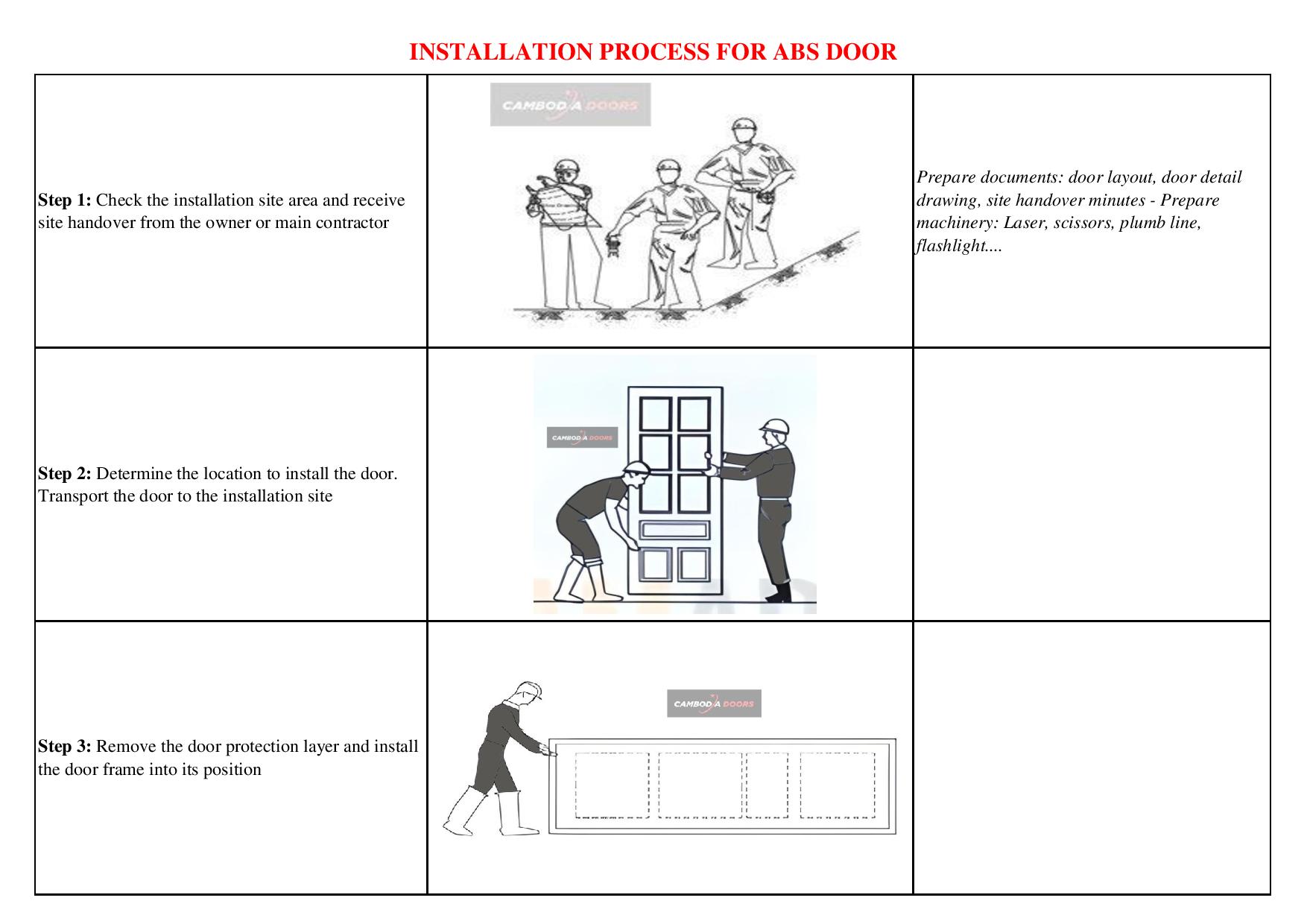 INSTALLATION PROCESS FOR ABS DOOR

| | | |
|---|---|---|
| **Step 1:** Check the installation site area and receive site handover from the owner or main contractor | CAMBODIA DOORS | *Prepare documents: door layout, door detail drawing, site handover minutes - Prepare machinery: Laser, scissors, plumb line, flashlight....* |
| **Step 2:** Determine the location to install the door. Transport the door to the installation site | CAMBODIA DOORS | |
| **Step 3:** Remove the door protection layer and install the door frame into its position | CAMBODIA DOORS | |